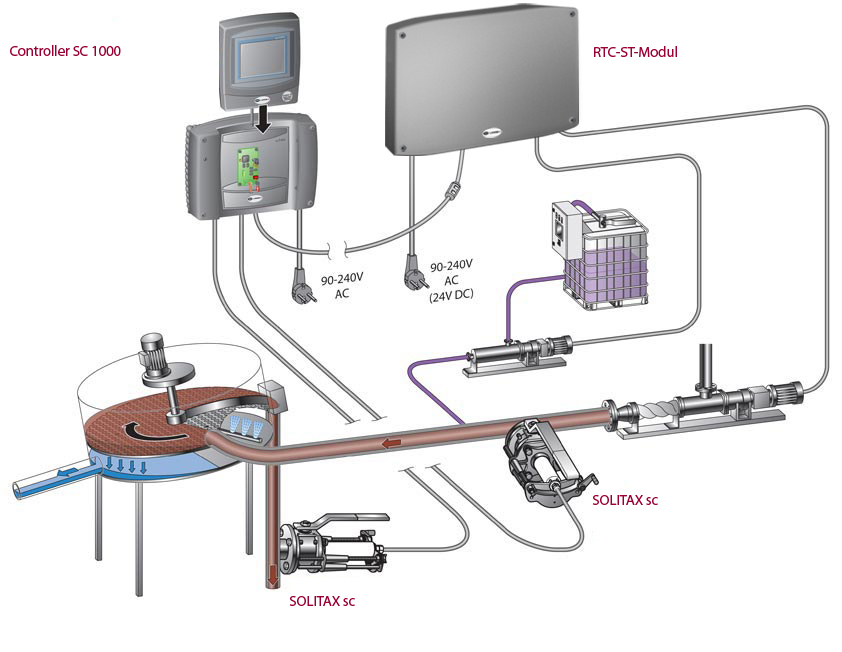 Controller SC 1000

RTC-ST-Modul

90-240V
AC

90-240V
AC
(24V DC)

SOLITAX sc

SOLITAX sc